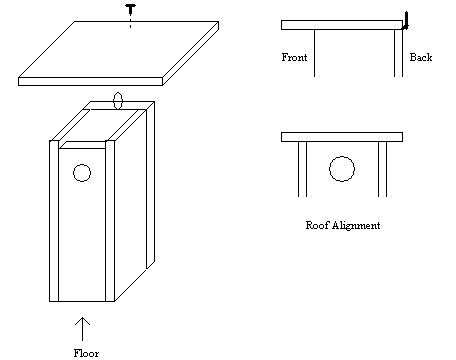 Front

Back

Roof Alignment

Floor